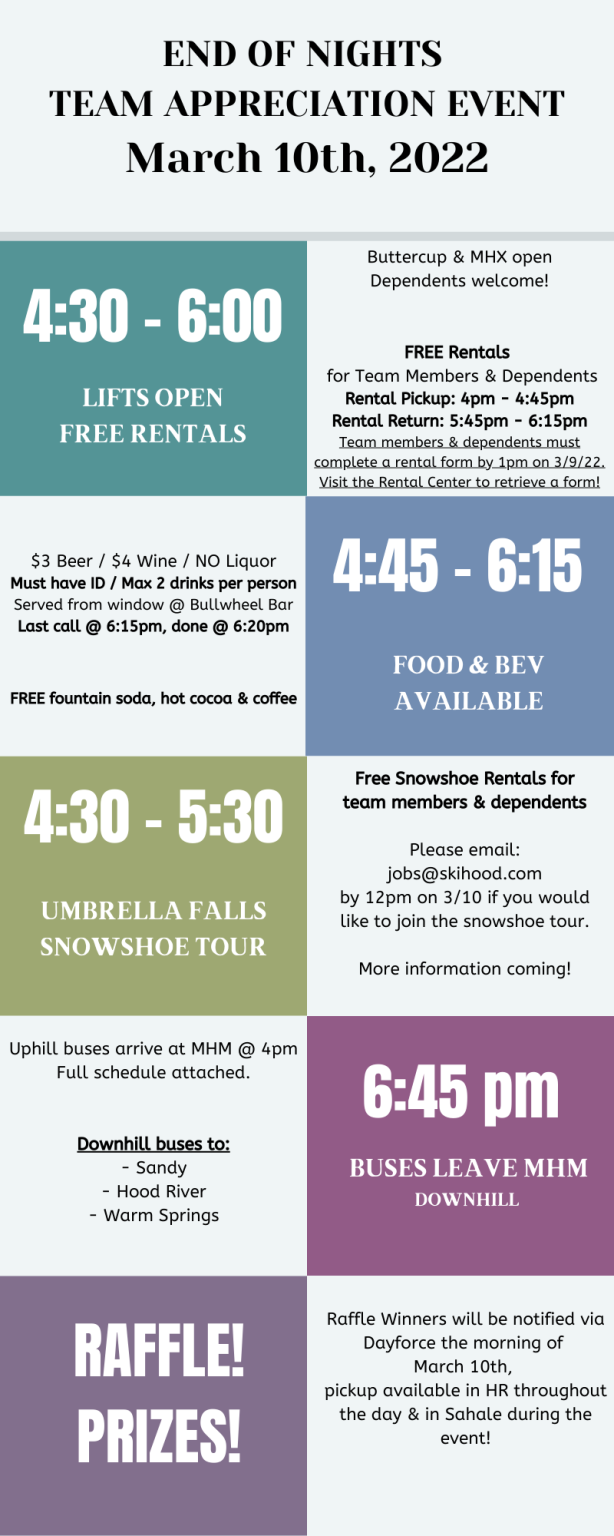 END OF NIGHTS
TEAM APPRECIATION EVENT
March 10th, 2022

4:30 - 6:00

LIFTS OPEN
FREE RENTALS

Buttercup & MHX open
Dependents welcome!

FREE Rentals
for Team Members & Dependents
Rental Pickup: 4pm - 4:45pm
Rental Return: 5:45pm - 6:15pm
Team members & dependents must complete a rental form by 1pm on 3/9/22. Visit the Rental Center to retrieve a form!

$3 Beer / $4 Wine / NO Liquor
Must have ID / Max 2 drinks per person
Served from window @ Bullwheel Bar
Last call @ 6:15pm, done @ 6:20pm

FREE fountain soda, hot cocoa & coffee

4:45 - 6:15

FOOD & BEV
AVAILABLE

4:30 - 5:30

UMBRELLA FALLS
SNOWSHOE TOUR

Free Snowshoe Rentals for team members & dependents

Please email:
jobs@skihood.com
by 12pm on 3/10 if you would like to join the snowshoe tour.

More information coming!

Uphill buses arrive at MHM @ 4pm
Full schedule attached.

Downhill buses to:
- Sandy
- Hood River
- Warm Springs

6:45 pm

BUSES LEAVE MHM
DOWNHILL

RAFFLE!
PRIZES!

Raffle Winners will be notified via Dayforce the morning of March 10th,
pickup available in HR throughout the day & in Sahale during the event!